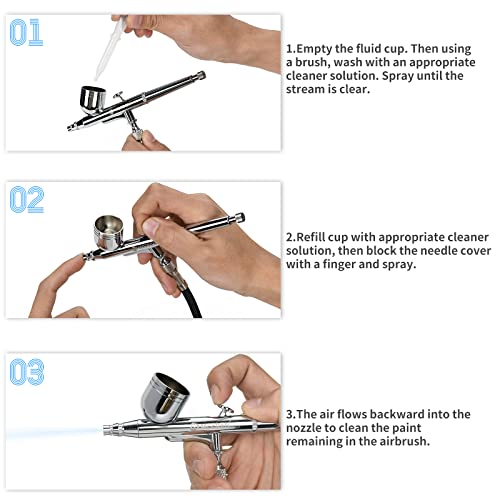 01

1.Empty the fluid cup. Then using a brush, wash with an appropriate cleaner solution. Spray until the stream is clear.

02

2.Refill cup with appropriate cleaner solution, then block the needle cover with a finger and spray.

03

3.The air flows backward into the nozzle to clean the paint remaining in the airbrush.