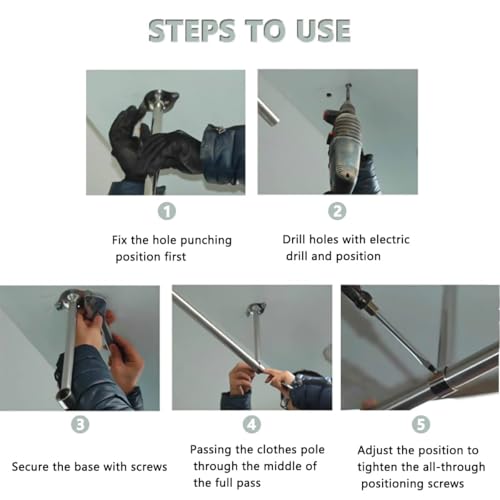 STEPS TO USE

1

Fix the hole punching position first

2

Drill holes with electric drill and position

3

Secure the base with screws

4

Passing the clothes pole through the middle of the full pass

5

Adjust the position to tighten the all-through positioning screws