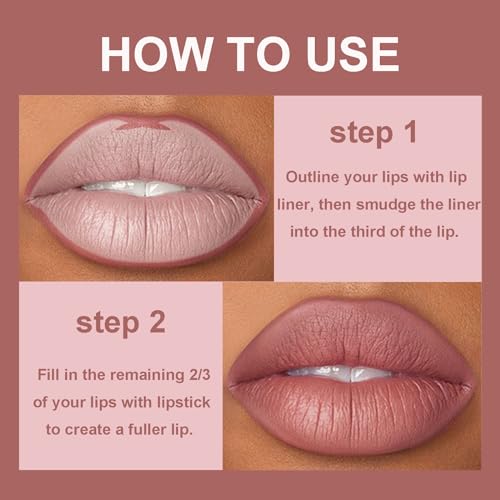 HOW TO USE

step 1

Outline your lips with lip liner, then smudge the liner into the third of the lip.

step 2

Fill in the remaining 2/3 of your lips with lipstick to create a fuller lip.