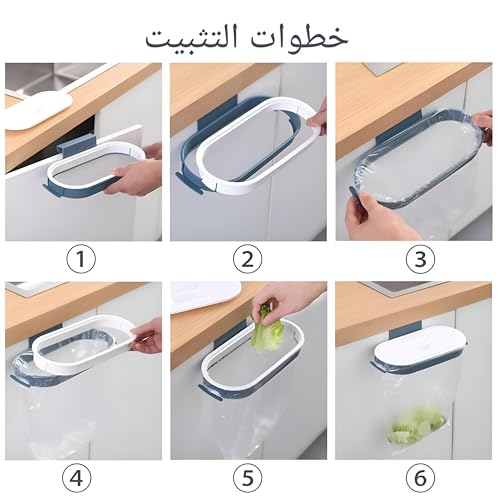 خطوات التثبيت

1

2

3

4

5

6