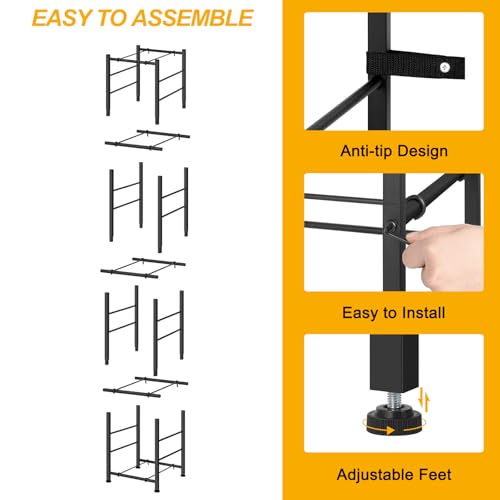 EASY TO ASSEMBLE

Anti-tip Design

Easy to Install

Adjustable Feet