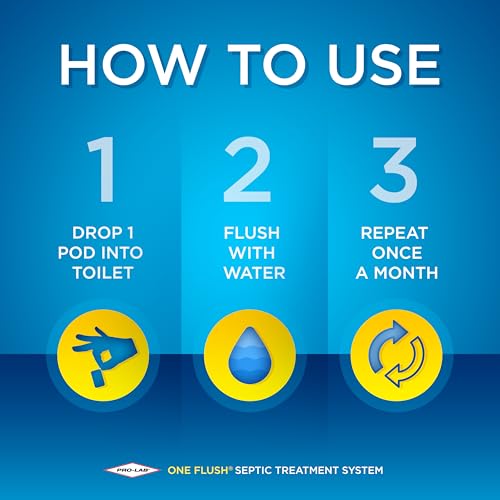 HOW TO USE

1

DROP 1 POD INTO TOILET

2

FLUSH WITH WATER

3

REPEAT ONCE A MONTH

PRO-LAB ONE FLUSH® SEPTIC TREATMENT SYSTEM