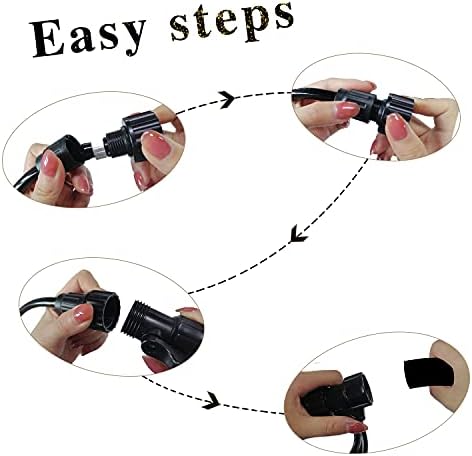 Easy steps