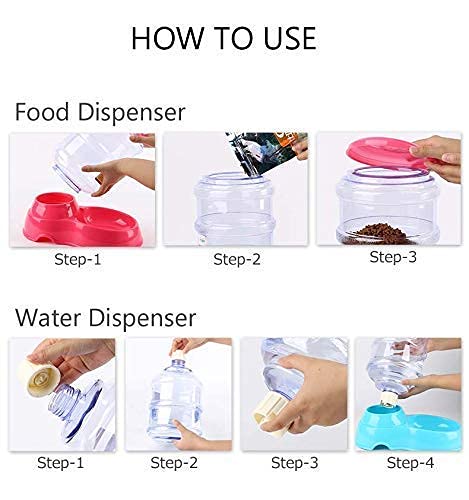 HOW TO USE

Food Dispenser

Step-1

Step-2

Step-3

Water Dispenser

Step-1

Step-2

Step-3

Step-4