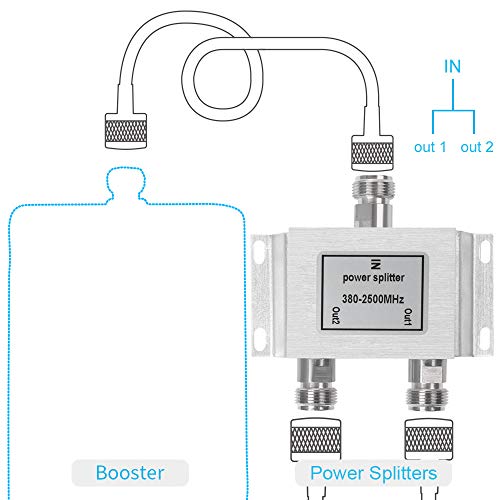 IN

out 1 out 2

IN
power splitter
380-2500MHz
Out2
Out1

Booster

Power Splitters