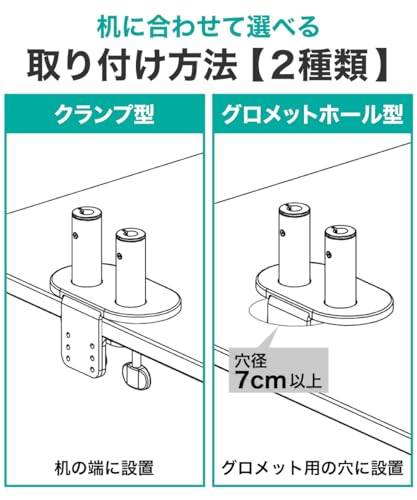 机に合わせて選べる
取り付け方法【2種類】

クランプ型

机の端に設置

グロメットホール型

穴径
7cm 以上

グロメット用の穴に設置