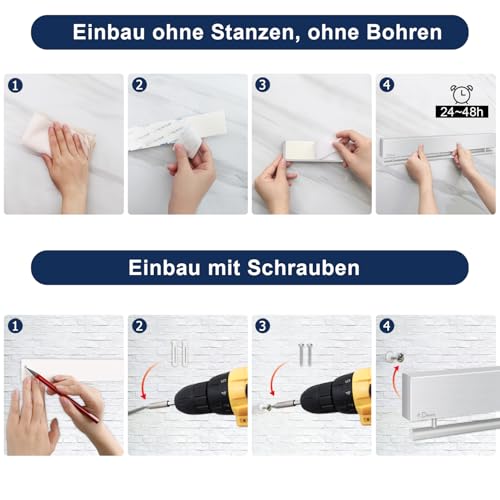 Einbau ohne Stanzen, ohne Bohren

1

2

3

4

24~48h

Einbau mit Schrauben

1

2

3

4