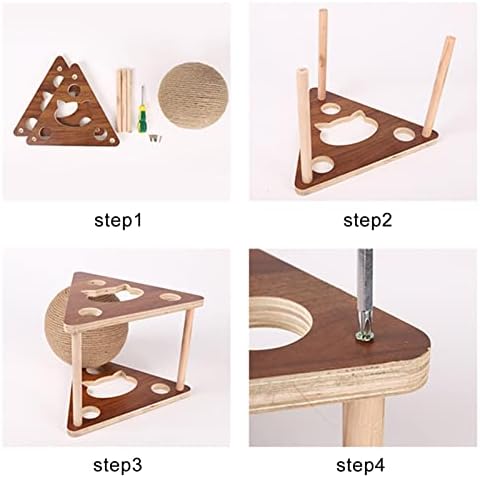 step1

step2

step3

step4