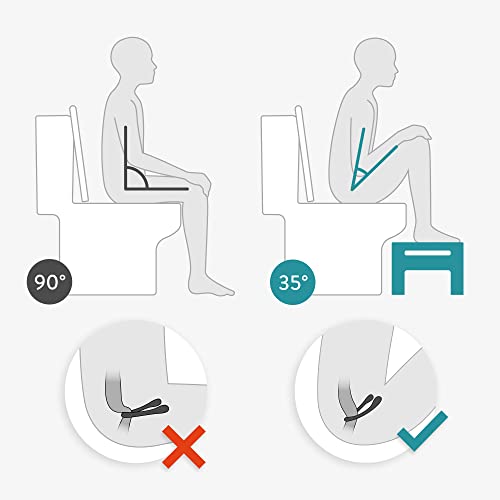 90°

35°