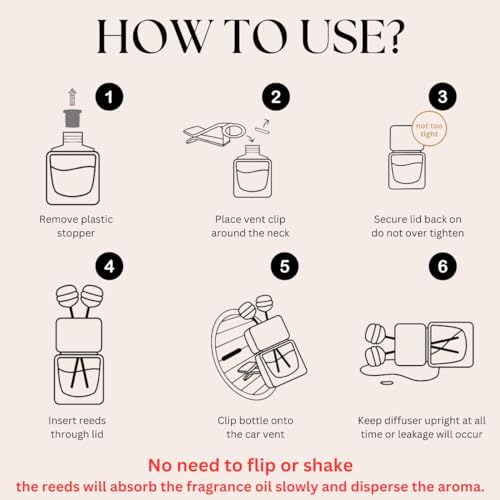 HOW TO USE?

1

Remove plastic stopper

2

Place vent clip around the neck

3

not too tight

Secure lid back on do not over tighten

4

Insert reeds through lid

5

Clip bottle onto the car vent

6

Keep diffuser upright at all time or leakage will occur

No need to flip or shake

the reeds will absorb the fragrance oil slowly and disperse the aroma.