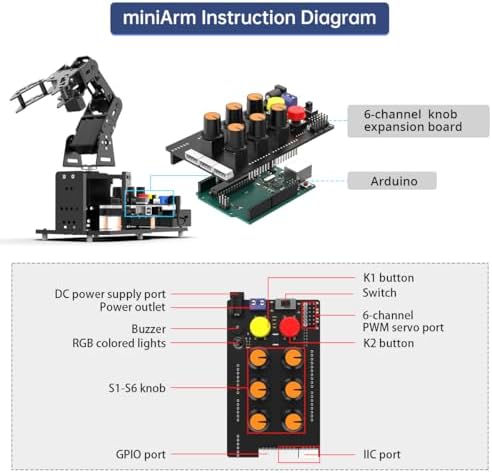 miniArm Instruction Diagram

6-channel knob expansion board

Arduino

DC power supply port
Power outlet
Buzzer
RGB colored lights
S1-S6 knob
GPIO port

K1 button
Switch
6-channel PWM servo port
K2 button
IIC port