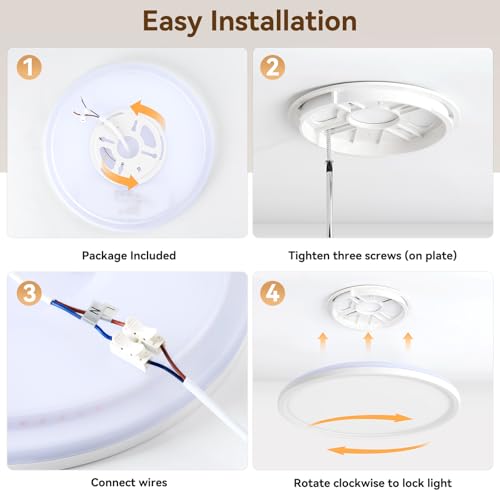 Easy Installation

1

Package Included

2

Tighten three screws (on plate)

3

Connect wires

4

Rotate clockwise to lock light