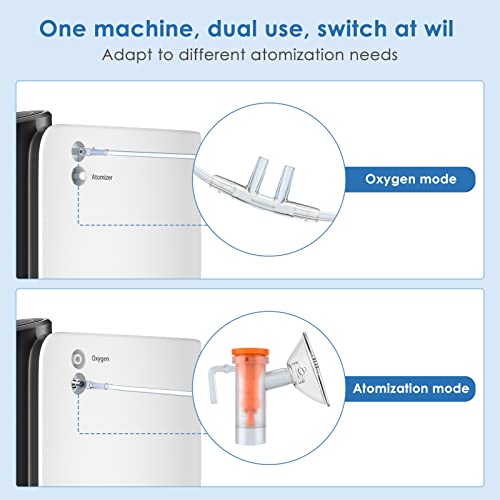 One machine, dual use, switch at wil
Adapt to different atomization needs

Atomizer

Oxygen mode

Oxygen

Atomization mode