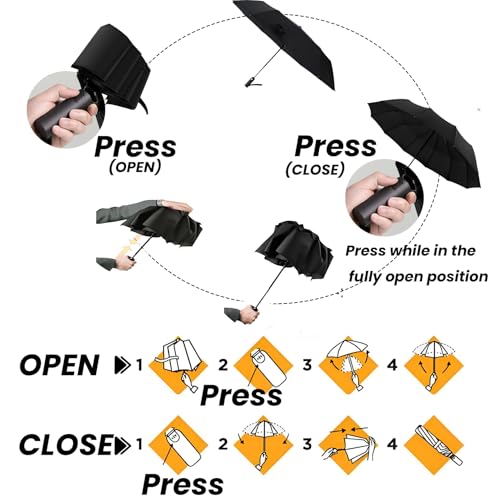 Press
(OPEN)

Press
(CLOSE)

Press while in the fully open position

OPEN 1 2 3 4
Press

CLOSE 1 2 3 4
Press