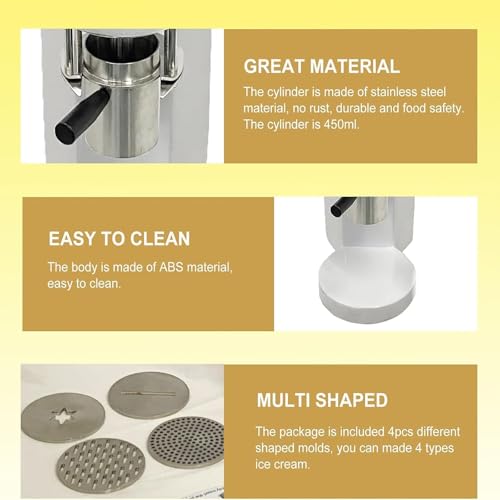 GREAT MATERIAL

The cylinder is made of stainless steel material, no rust, durable and food safety. The cylinder is 450ml.

EASY TO CLEAN

The body is made of ABS material, easy to clean.

MULTI SHAPED

The package is included 4pcs different shaped molds, you can made 4 types ice cream.