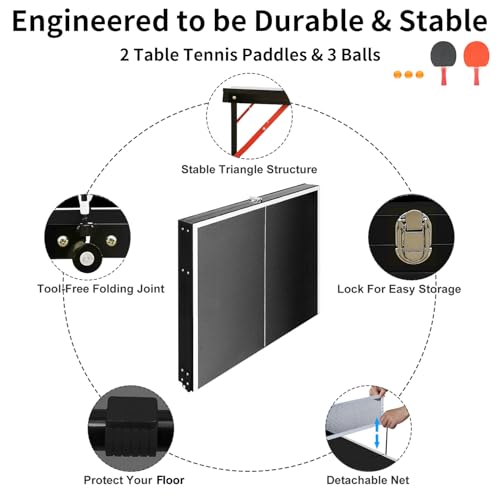 Engineered to be Durable & Stable

2 Table Tennis Paddles & 3 Balls

Stable Triangle Structure

Tool-Free Folding Joint

Lock For Easy Storage

Protect Your Floor

Detachable Net