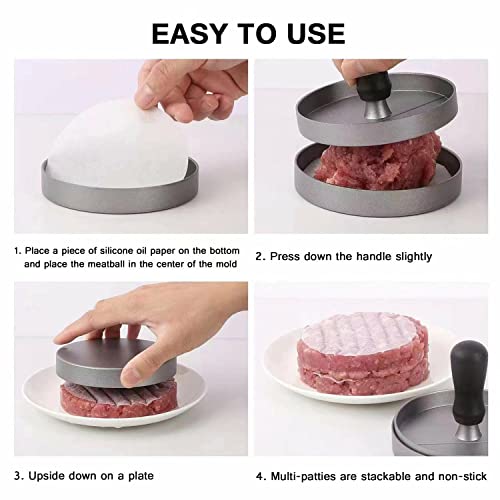 EASY TO USE

1. Place a piece of silicone oil paper on the bottom and place the meatball in the center of the mold

2. Press down the handle slightly

3. Upside down on a plate

4. Multi-patties are stackable and non-stick