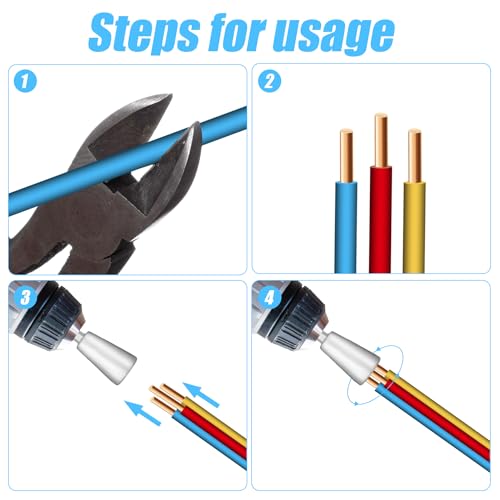 Steps for usage

1

2

3

4