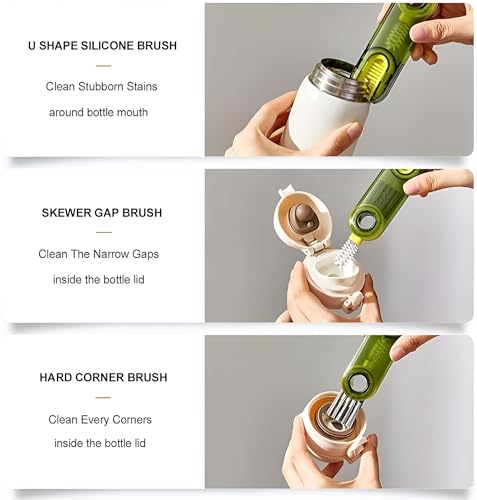 U SHAPE SILICONE BRUSH

Clean Stubborn Stains around bottle mouth

SKEWER GAP BRUSH

Clean The Narrow Gaps inside the bottle lid

HARD CORNER BRUSH

Clean Every Corners inside the bottle lid