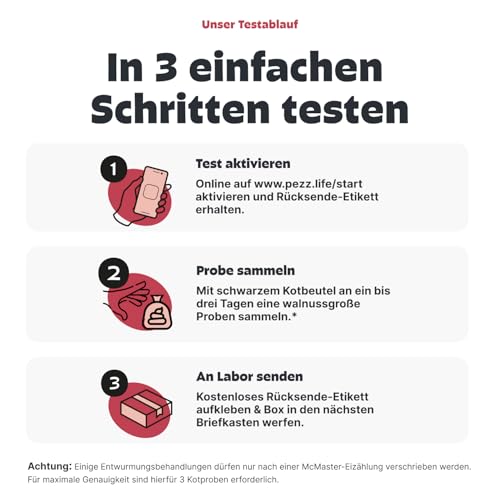 Unser Testablauf

In 3 einfachen Schritten testen

1

Test aktivieren

Online auf www.pezz.life/start aktivieren und Rücksende-Etikett erhalten.

2

Probe sammeln

Mit schwarzem Kotbeutel an ein bis drei Tagen eine walnussgroße Proben sammeln.*

3

An Labor senden

Kostenloses Rücksende-Etikett aufkleben & Box in den nächsten Briefkasten werfen.

Achtung: Einige Entwurmungsbehandlungen dürfen nur nach einer McMaster-Eizählung verschrieben werden. Für maximale Genauigkeit sind hierfür 3 Kotproben erforderlich.