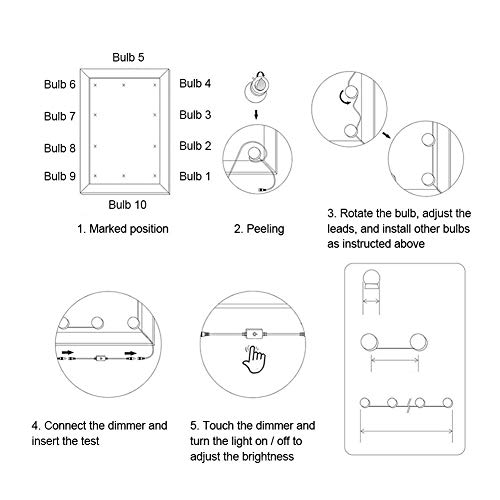 Bulb 5

Bulb 6
Bulb 7
Bulb 8
Bulb 9

Bulb 4
Bulb 3
Bulb 2
Bulb 1

Bulb 10

1. Marked position

2. Peeling

3. Rotate the bulb, adjust the leads, and install other bulbs as instructed above

4. Connect the dimmer and insert the test

5. Touch the dimmer and turn the light on / off to adjust the brightness