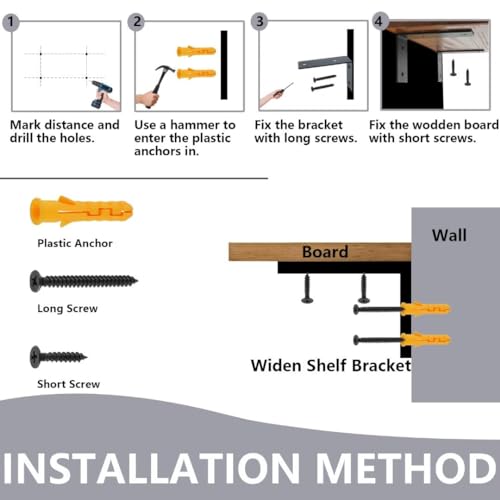 1

Mark distance and drill the holes.

2

Use a hammer to enter the plastic anchors in.

3

Fix the bracket with long screws.

4

Fix the wodden board with short screws.

Plastic Anchor

Long Screw

Short Screw

Wall

Board

Widen Shelf Bracket

INSTALLATION METHOD