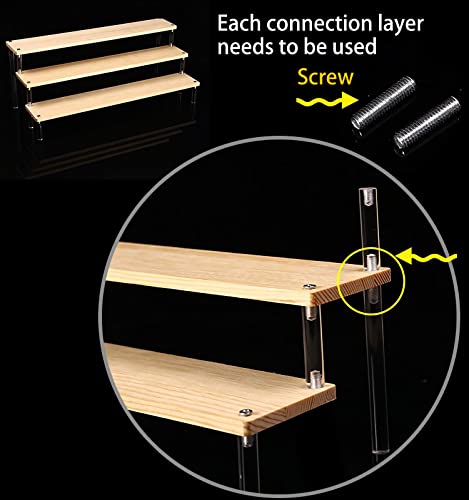 Each connection layer needs to be used

Screw