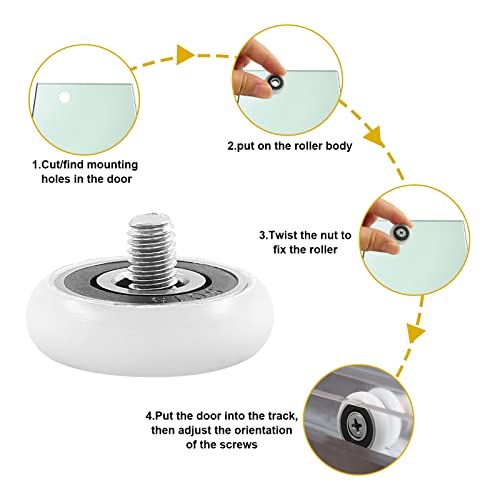 1.Cut/find mounting holes in the door

2.put on the roller body

3.Twist the nut to fix the roller

4.Put the door into the track, then adjust the orientation of the screws