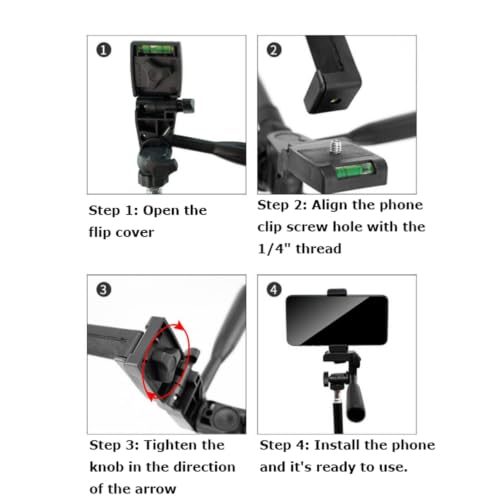 1

Step 1: Open the flip cover

2

Step 2: Align the phone clip screw hole with the 1/4" thread

3

Step 3: Tighten the knob in the direction of the arrow

4

Step 4: Install the phone and it's ready to use.