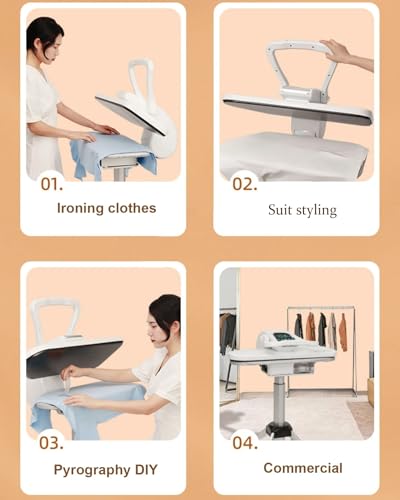 01.

Ironing clothes

02.

Suit styling

03.

Pyrography DIY

04.

Commercial