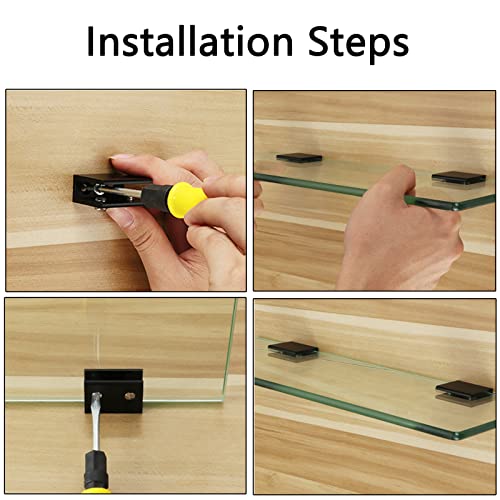 Installation Steps