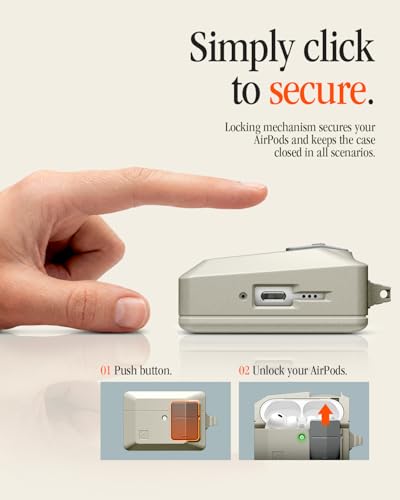 Simply click to secure.

Locking mechanism secures your AirPods and keeps the case closed in all scenarios.

01 Push button.

02 Unlock your AirPods.