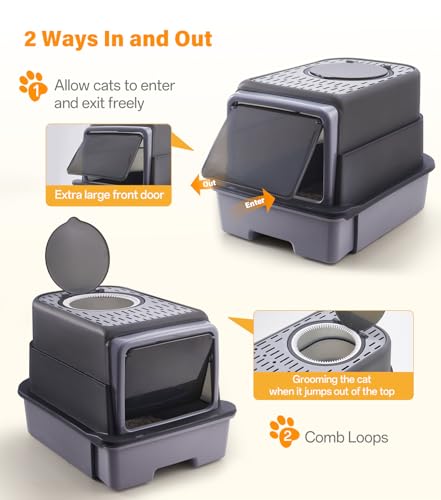 2 Ways In and Out

1 Allow cats to enter and exit freely

Extra large front door

Out

Enter

Grooming the cat when it jumps out of the top

2 Comb Loops