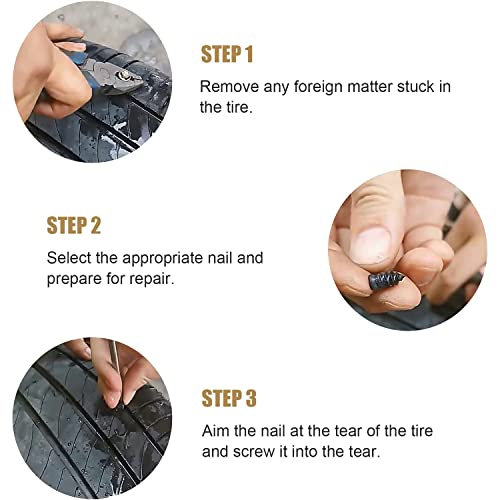 STEP 1

Remove any foreign matter stuck in the tire.

STEP 2

Select the appropriate nail and prepare for repair.

STEP 3

Aim the nail at the tear of the tire and screw it into the tear.