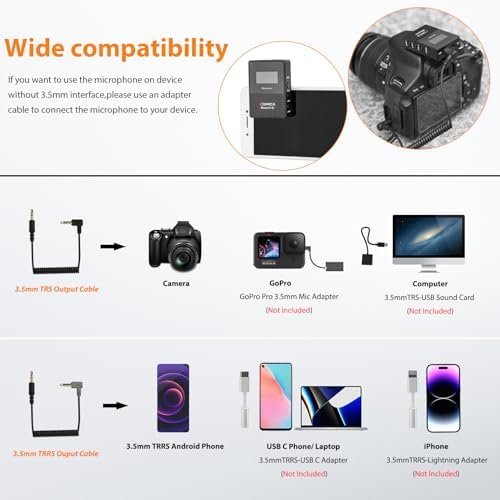 Wide compatibility

If you want to use the microphone on device without 3.5mm interface,please use an adapter cable to connect the microphone to your device.

COMICA

3.5mm TRS Output Cable

Camera

GoPro
GoPro Pro 3.5mm Mic Adapter
(Not Included)

Computer
3.5mmTRS-USB Sound Card
(Not Included)

3.5mm TRRS Ouput Cable

3.5mm TRRS Android Phone

USB C Phone/ Laptop
3.5mmTRRS-USB C Adapter
(Not Included)

iPhone
3.5mmTRRS-Lightning Adapter
(Not Included)