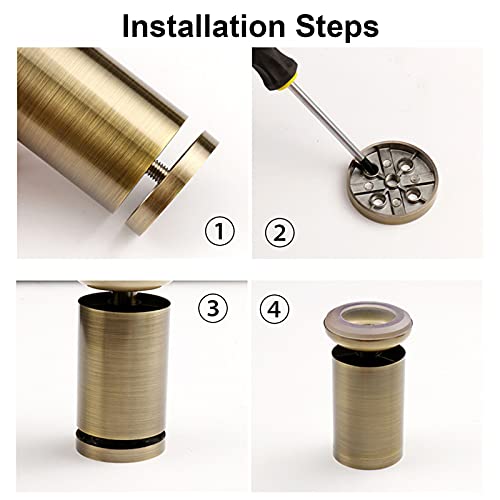 Installation Steps

①

②

③

④