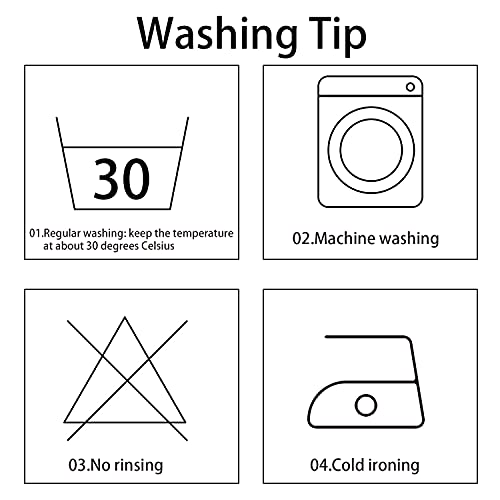 Washing Tip

30

01.Regular washing: keep the temperature at about 30 degrees Celsius

02.Machine washing

03.No rinsing

04.Cold ironing