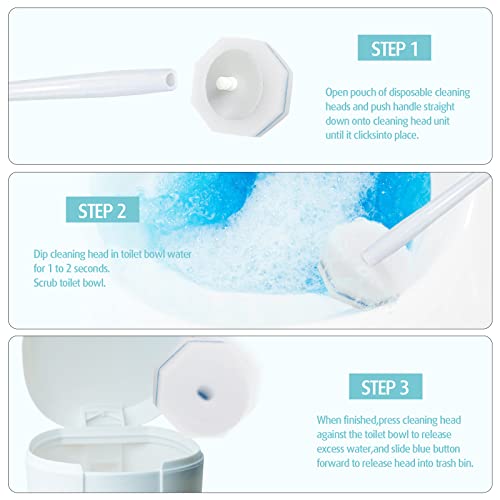 STEP 1

Open pouch of disposable cleaning heads and push handle straight down onto cleaning head unit until it clicksinto place.

STEP 2

Dip cleaning head in toilet bowl water for 1 to 2 seconds. Scrub toilet bowl.

STEP 3

When finished,press cleaning head against the toilet bowl to release excess water,and slide blue button forward to release head into trash bin.