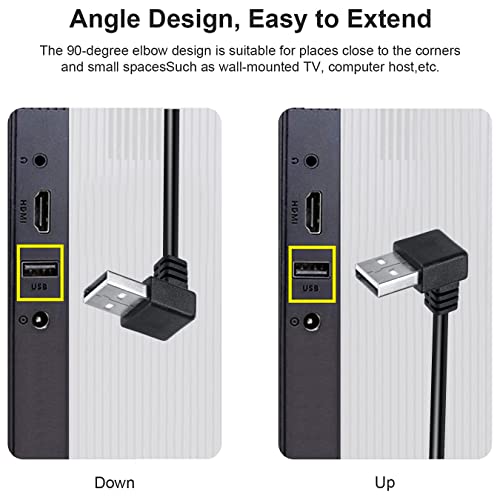 Angle Design, Easy to Extend

The 90-degree elbow design is suitable for places close to the corners and small spacesSuch as wall-mounted TV, computer host,etc.

HDMI

USB

HDMI

USB

Down

Up