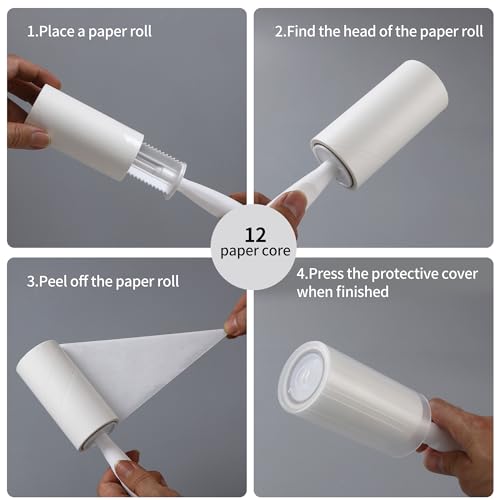 1.Place a paper roll

2.Find the head of the paper roll

12
paper core

3.Peel off the paper roll

4.Press the protective cover when finished