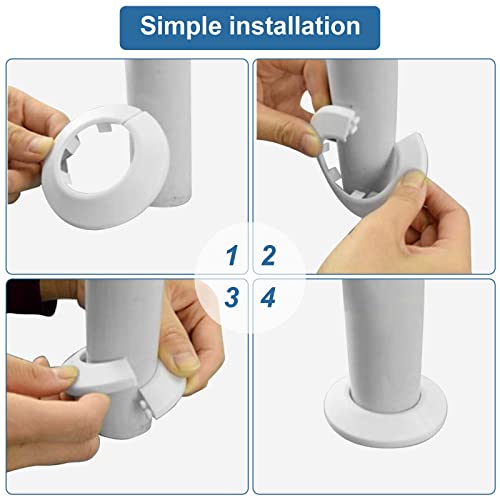 Simple installation

1 2
3 4