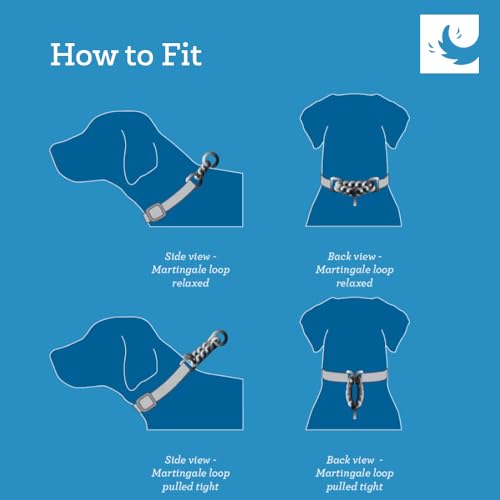 How to Fit

Side view - Martingale loop relaxed

Back view - Martingale loop relaxed

Side view - Martingale loop pulled tight

Back view - Martingale loop pulled tight