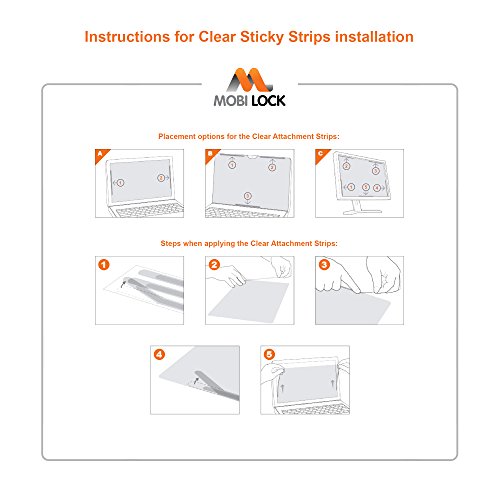 Instructions for Clear Sticky Strips installation

MOBI LOCK

Placement options for the Clear Attachment Strips:

A

1

2

B

1

2

3

C

2

3

1

5

4

Steps when applying the Clear Attachment Strips:

1

2

3

4

5