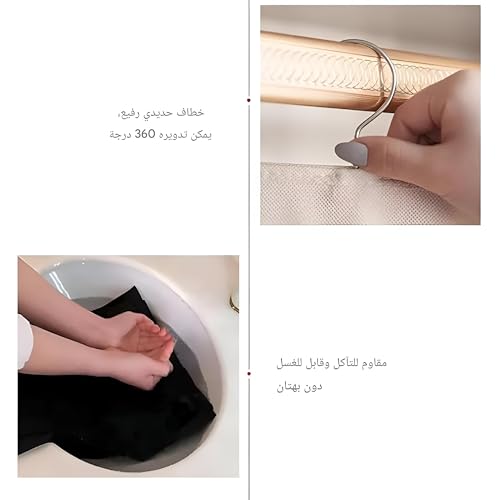 خطاف حديدي رفيع،
يمكن تدويره 360 درجة

مقاوم للتآكل وقابل للغسل
دون بهتان