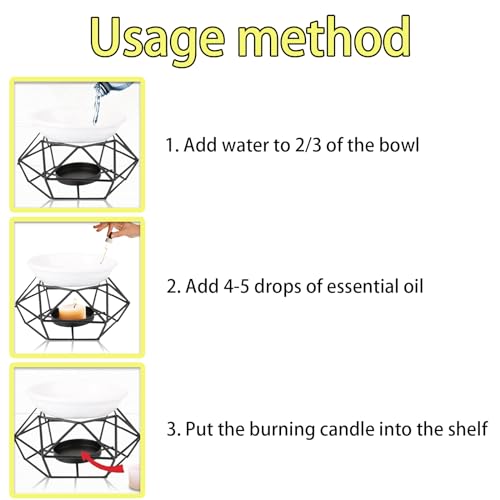 Usage method

1. Add water to 2/3 of the bowl

2. Add 4-5 drops of essential oil

3. Put the burning candle into the shelf