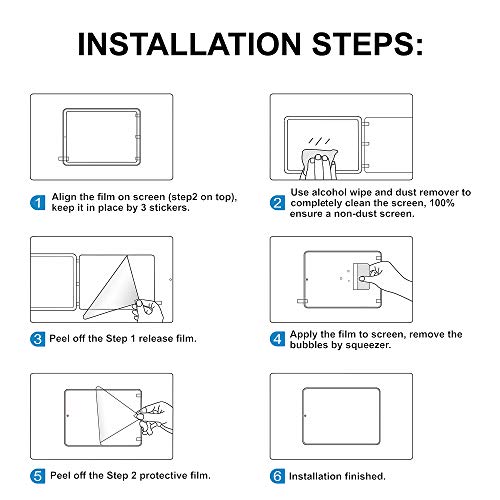 INSTALLATION STEPS:

1 Align the film on screen (step2 on top), keep it in place by 3 stickers.

2 Use alcohol wipe and dust remover to completely clean the screen, 100% ensure a non-dust screen.

3 Peel off the Step 1 release film.

4 Apply the film to screen, remove the bubbles by squeezer.

5 Peel off the Step 2 protective film.

6 Installation finished.