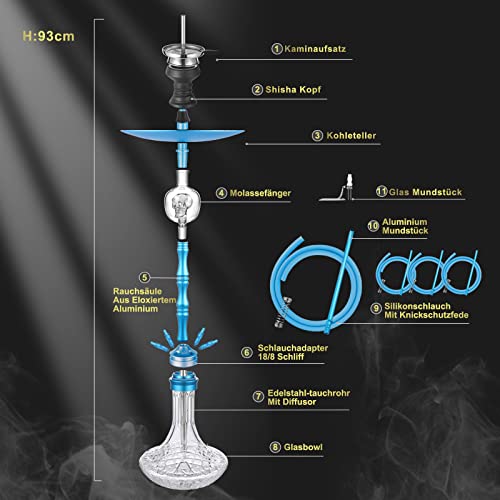 H:93cm

1 Kaminaufsatz

2 Shisha Kopf

3 Kohleteller

4 Molassefänger

11 Glas Mundstück

10 Aluminium Mundstück

5 Rauchsäule Aus Eloxiertem Aluminium

9 Silikonschlauch Mit Knickschutzfede

6 Schlauchadapter 18/8 Schliff

7 Edelstahl-tauchrohr Mit Diffusor

8 Glasbowl