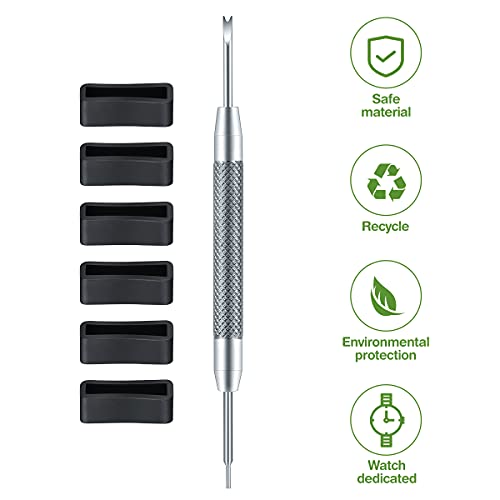 Safe material

Recycle

Environmental protection

Watch dedicated