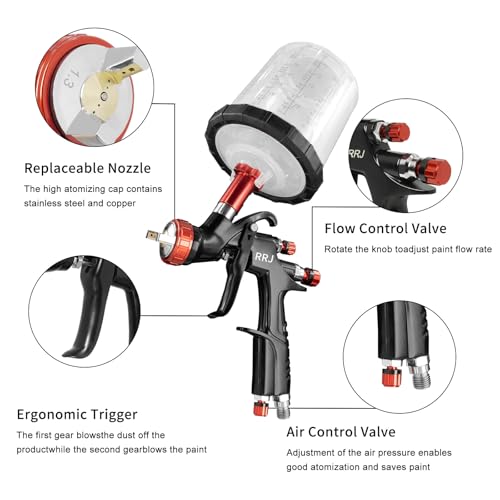 1.3

Replaceable Nozzle

The high atomizing cap contains stainless steel and copper

RRJ

Flow Control Valve

Rotate the knob toadjust paint flow rate

RRJ

Ergonomic Trigger

The first gear blowsthe dust off the productwhile the second gearblows the paint

Air Control Valve

Adjustment of the air pressure enables good atomization and saves paint