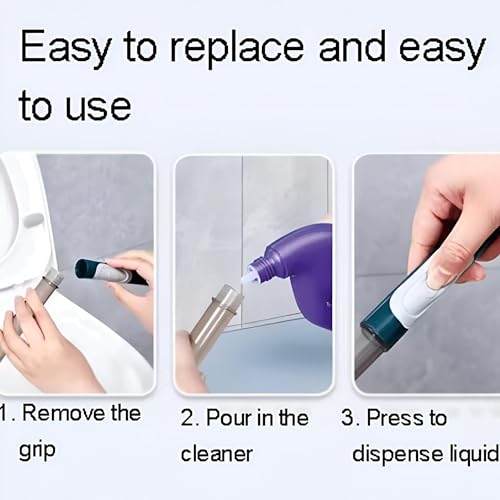 Easy to replace and easy to use

1. Remove the grip

2. Pour in the cleaner

3. Press to dispense liquid